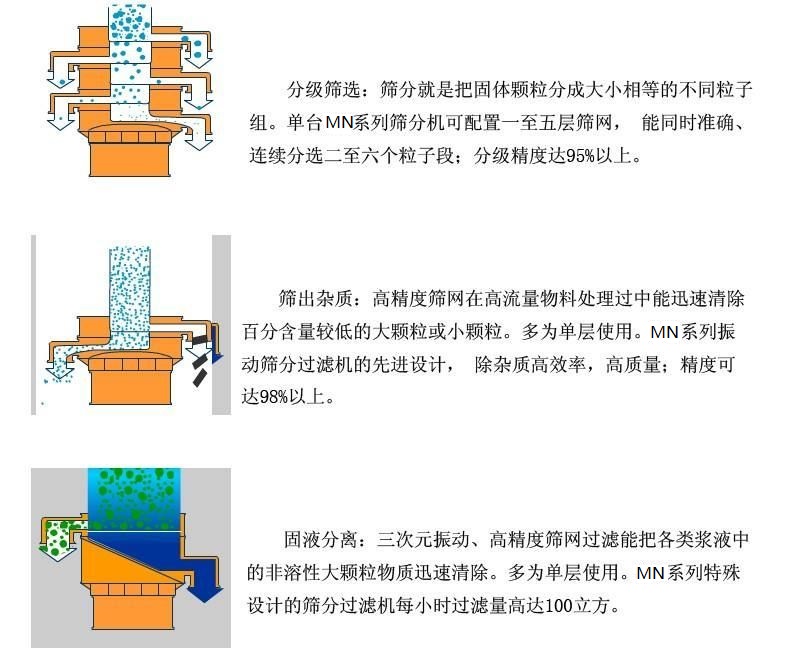 分级筛选：筛分就是把固体颗粒分成大小相等的不同粒子组。单台MN系列筛分机可配置一至五层筛网， 能同时准确、连续分选二至六个粒子段；分级精度达95%以上。

筛出杂质：高精度筛网在高流量物料处理过中能迅速清除百分含量较低的大颗粒或小颗粒。多为单层使用。MN系列振动筛分过滤机的先进设计， 除杂质高效率，高质量；精度可达98%以上。

固液分离：三次元振动、高精度筛网过滤能把各类浆液中的非溶性大颗粒物质迅速清除。多为单层使用。MN系列特殊设计的筛分过滤机每小时过滤量高达100立方。